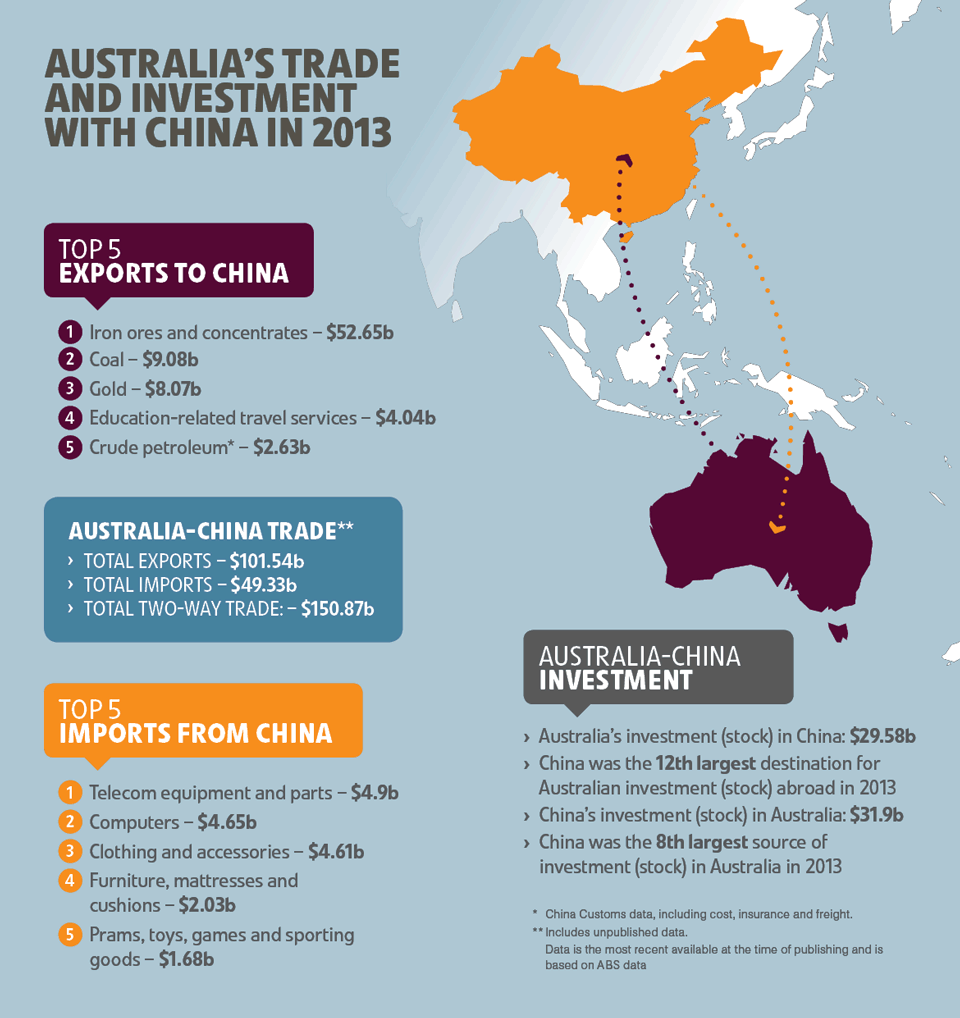 AUSTRALIA'S TRADE AND INVESTMENT WITH CHINA IN 2013

TOP 5
EXPORTS TO CHINA

1 Iron ores and concentrates – $52.65b
2 Coal – $9.08b
3 Gold – $8.07b
4 Education-related travel services – $4.04b
5 Crude petroleum* – $2.63b

AUSTRALIA-CHINA TRADE**
› TOTAL EXPORTS – $101.54b
› TOTAL IMPORTS – $49.33b
› TOTAL TWO-WAY TRADE: – $150.87b

TOP 5
IMPORTS FROM CHINA

1 Telecom equipment and parts – $4.9b
2 Computers – $4.65b
3 Clothing and accessories – $4.61b
4 Furniture, mattresses and cushions – $2.03b
5 Prams, toys, games and sporting goods – $1.68b

AUSTRALIA-CHINA
INVESTMENT

› Australia's investment (stock) in China: $29.58b
› China was the 12th largest destination for Australian investment (stock) abroad in 2013
› China's investment (stock) in Australia: $31.9b
› China was the 8th largest source of investment (stock) in Australia in 2013

* China Customs data, including cost, insurance and freight.
** Includes unpublished data.
Data is the most recent available at the time of publishing and is based on ABS data